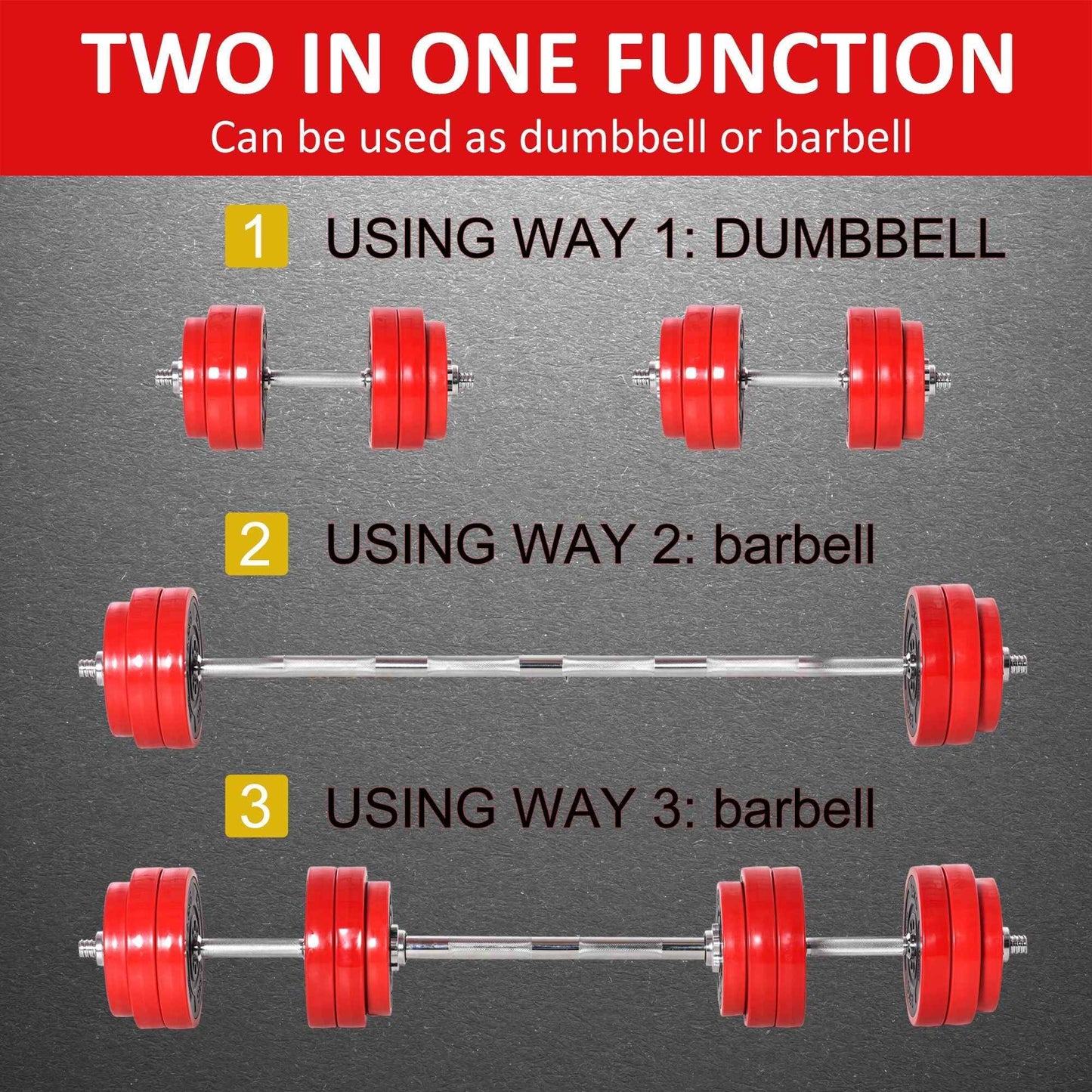 TWO IN ONE FUNCTION
Can be used as dumbbell or barbell

1 USING WAY 1: DUMBBELL

2 USING WAY 2: barbell

3 USING WAY 3: barbell